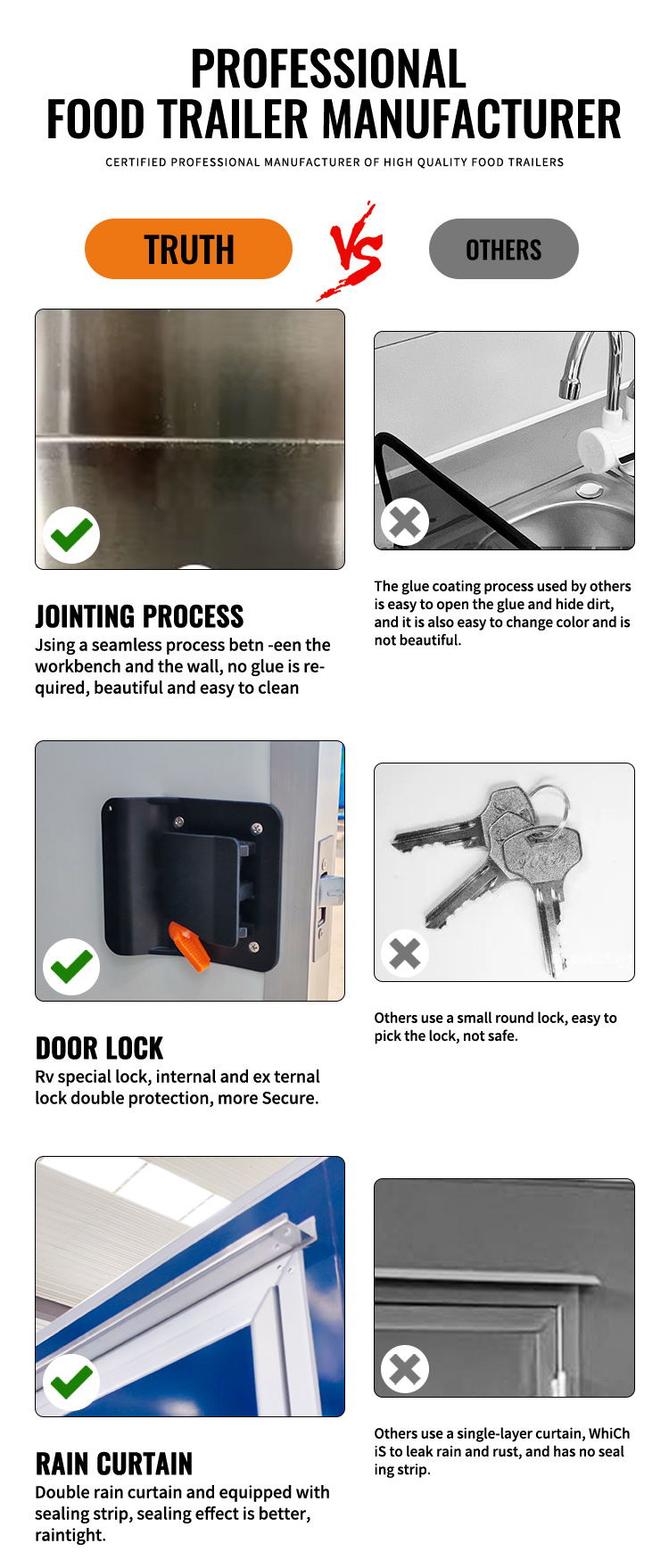 PROFESSIONAL
FOOD TRAILER MANUFACTURER

CERTIFIED PROFESSIONAL MANUFACTURER OF HIGH QUALITY FOOD TRAILERS

TRUTH

VS

OTHERS

JOINTING PROCESS
Jsing a seamless process betn -een the workbench and the wall, no glue is required, beautiful and easy to clean

The glue coating process used by others is easy to open the glue and hide dirt, and it is also easy to change color and is not beautiful.

DOOR LOCK
Rv special lock, internal and ex ternal lock double protection, more Secure.

Others use a small round lock, easy to pick the lock, not safe.

RAIN CURTAIN
Double rain curtain and equipped with sealing strip, sealing effect is better, raintight.

Others use a single-layer curtain, WhiCh iS to leak rain and rust, and has no seal ing strip.